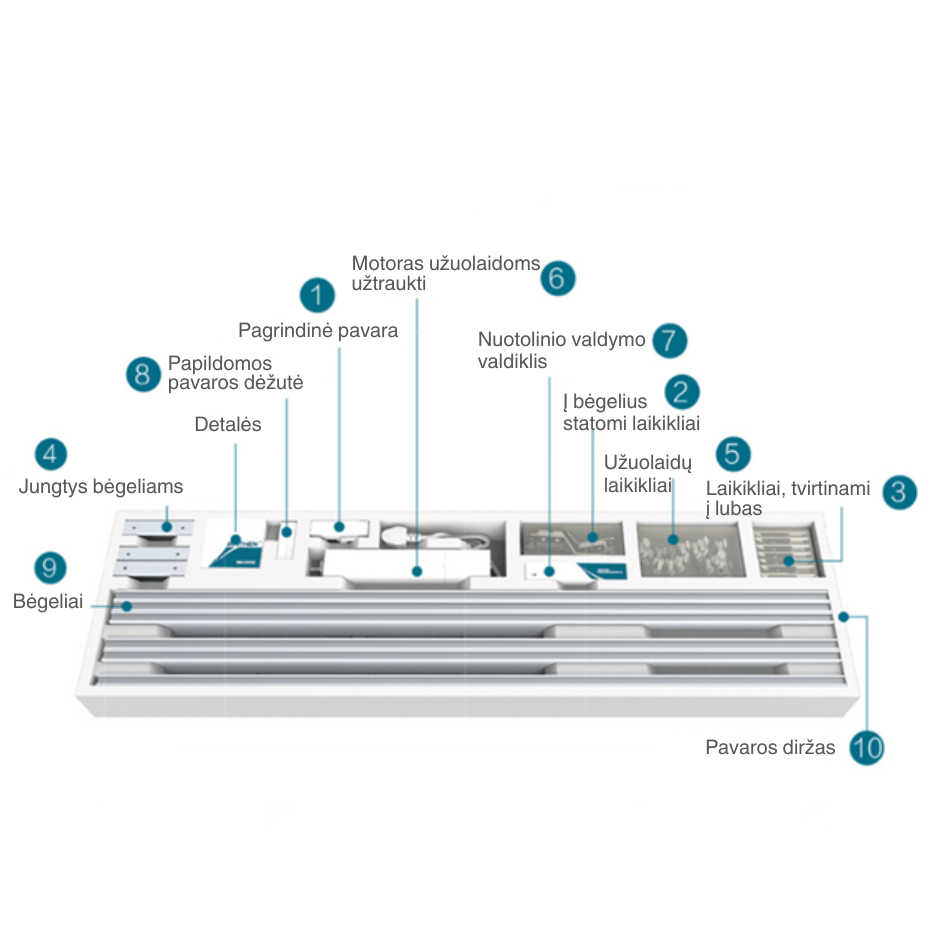 Motoras užuolaidoms užtraukti 6

1
Pagrindinė pavara

Nuotolinio valdymo valdiklis 7

8 Papildomos pavaros dėžutė

Į bėgelius statomi laikikliai 2

Detalės

4
Jungtys bėgeliams

Užuolaidų laikikliai

5
Laikikliai, tvirtinami į lubas 3

9
Bėgeliai

Pavaros diržas 10